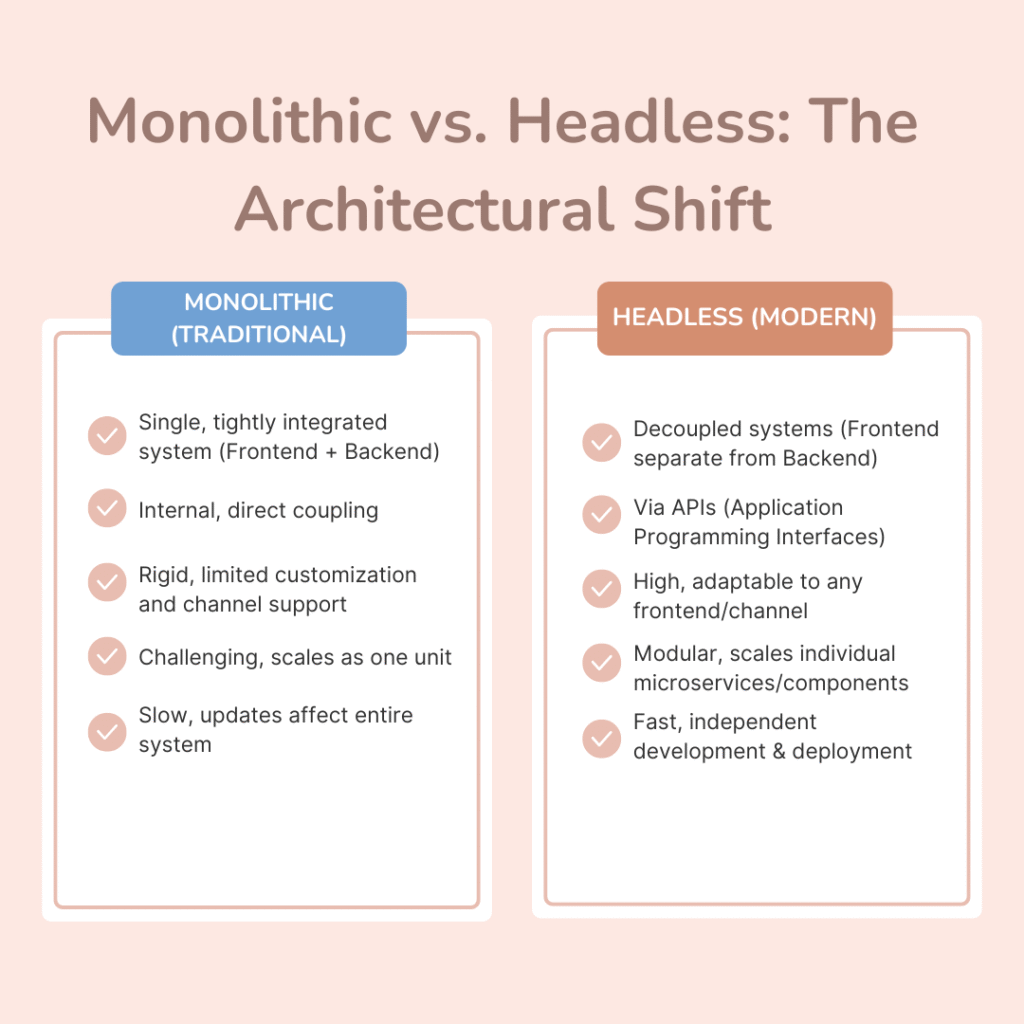 Monolithic vs. Headless: The Architectural Shift

MONOLITHIC (TRADITIONAL)

Single, tightly integrated system (Frontend + Backend)

Internal, direct coupling

Rigid, limited customization and channel support

Challenging, scales as one unit

Slow, updates affect entire system

HEADLESS (MODERN)

Decoupled systems (Frontend separate from Backend)

Via APIs (Application Programming Interfaces)

High, adaptable to any frontend/channel

Modular, scales individual microservices/components

Fast, independent development & deployment